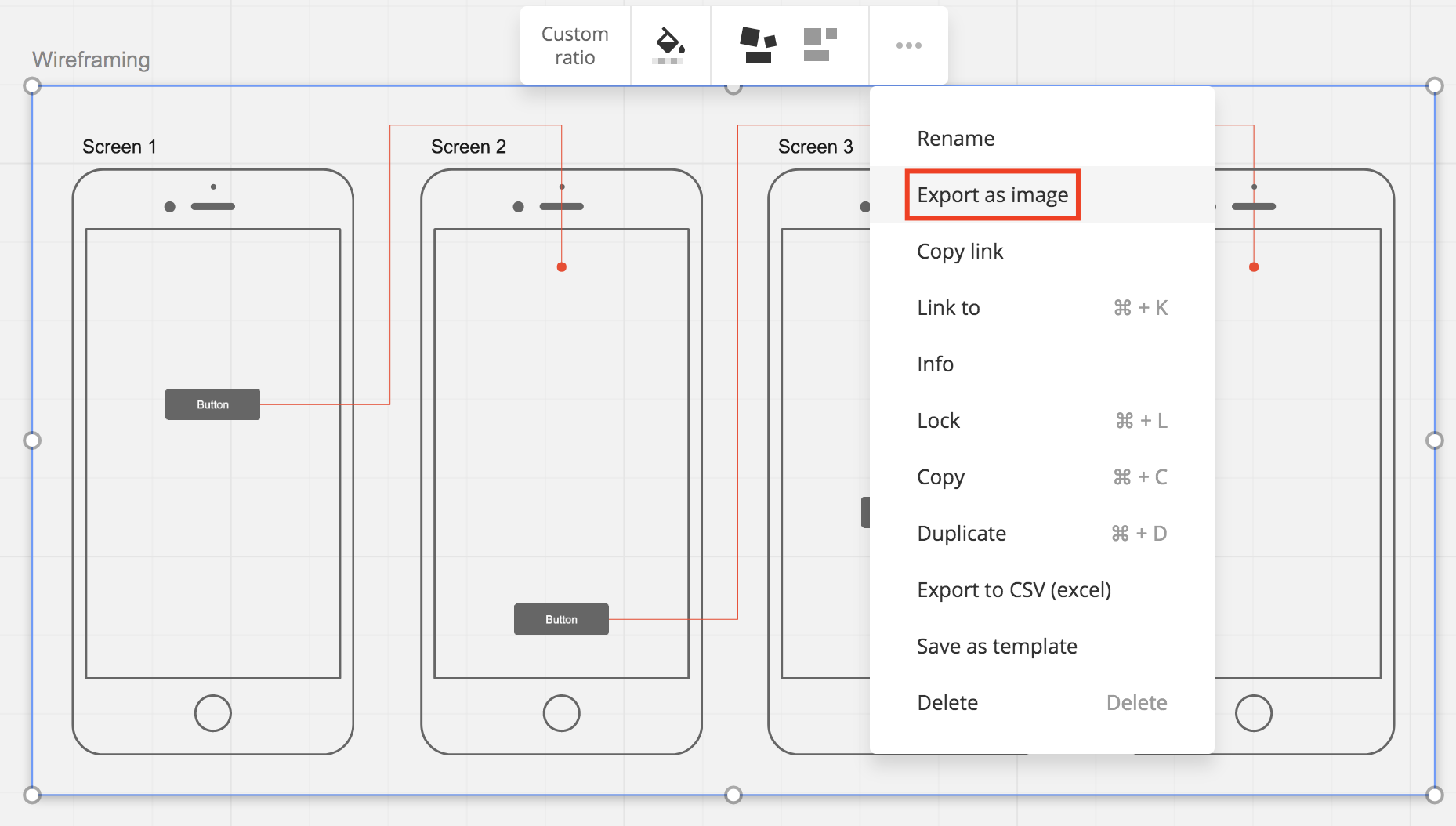 Custom ratio

Wireframing

Screen 1

Button

Screen 2

Button

Screen 3

Rename

Export as image

Copy link

Link to ⌘ + K

Info

Lock ⌘ + L

Copy ⌘ + C

Duplicate ⌘ + D

Export to CSV (excel)

Save as template

Delete Delete