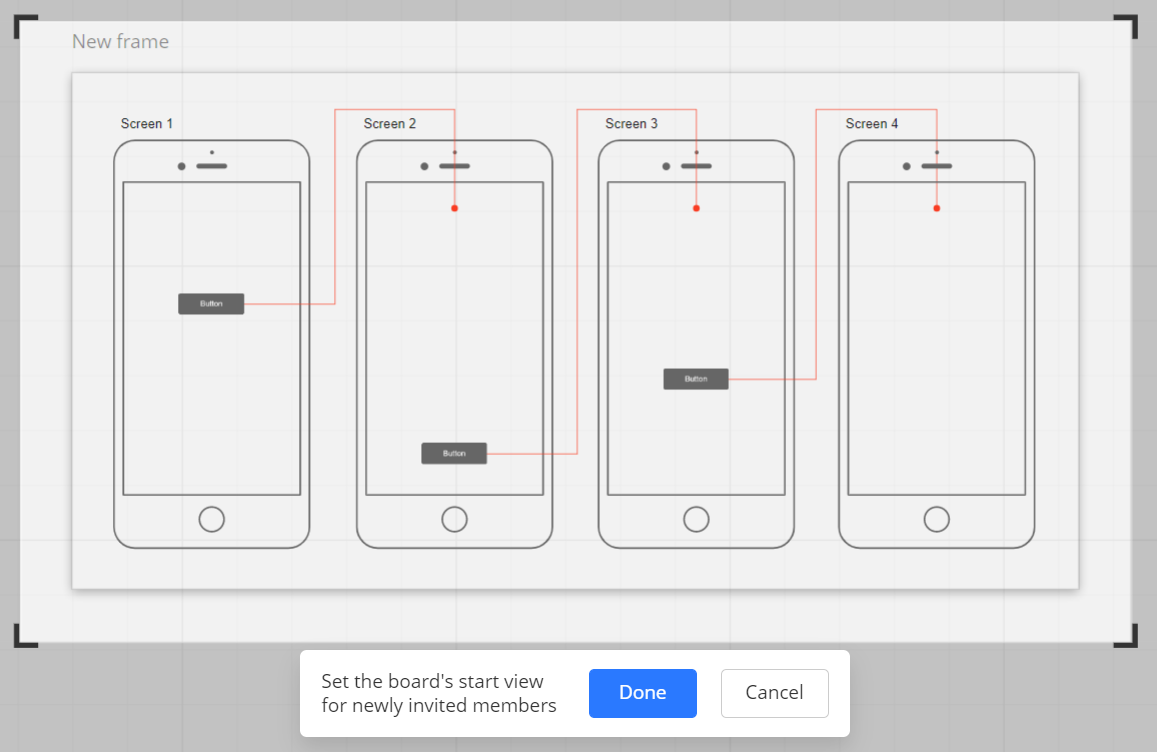 New frame

Screen 1

Button

Screen 2

Button

Screen 3

Button

Screen 4

Set the board's start view for newly invited members

Done

Cancel